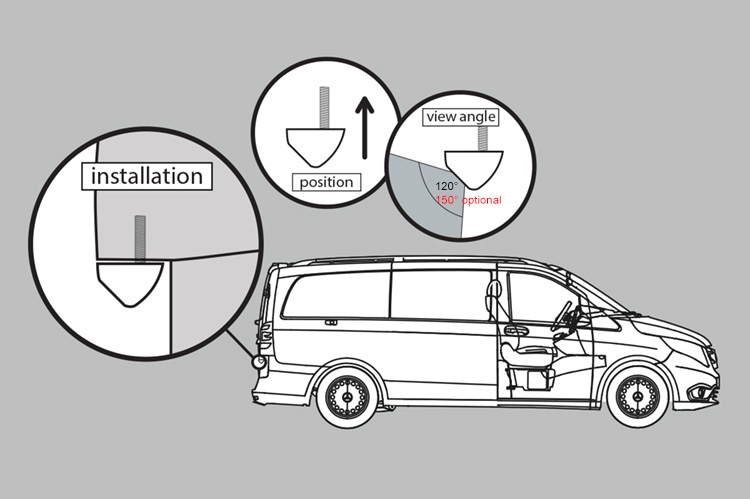 installation

position

view angle

120°
150° optional