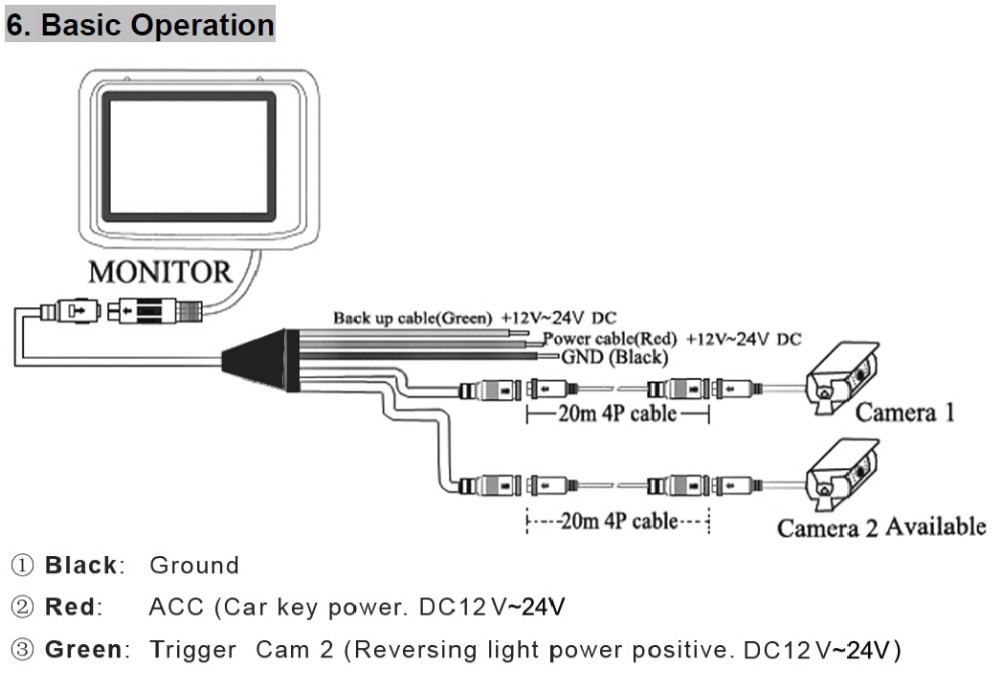 6. Basic Operation

MONITOR

Back up cable(Green) +12V~24V DC
Power cable(Red) +12V~24V DC
GND (Black)

20m 4P cable
Camera 1

20m 4P cable
Camera 2 Available

① Black: Ground
② Red: ACC (Car key power. DC12V~24V
③ Green: Trigger Cam 2 (Reversing light power positive. DC12V~24V)